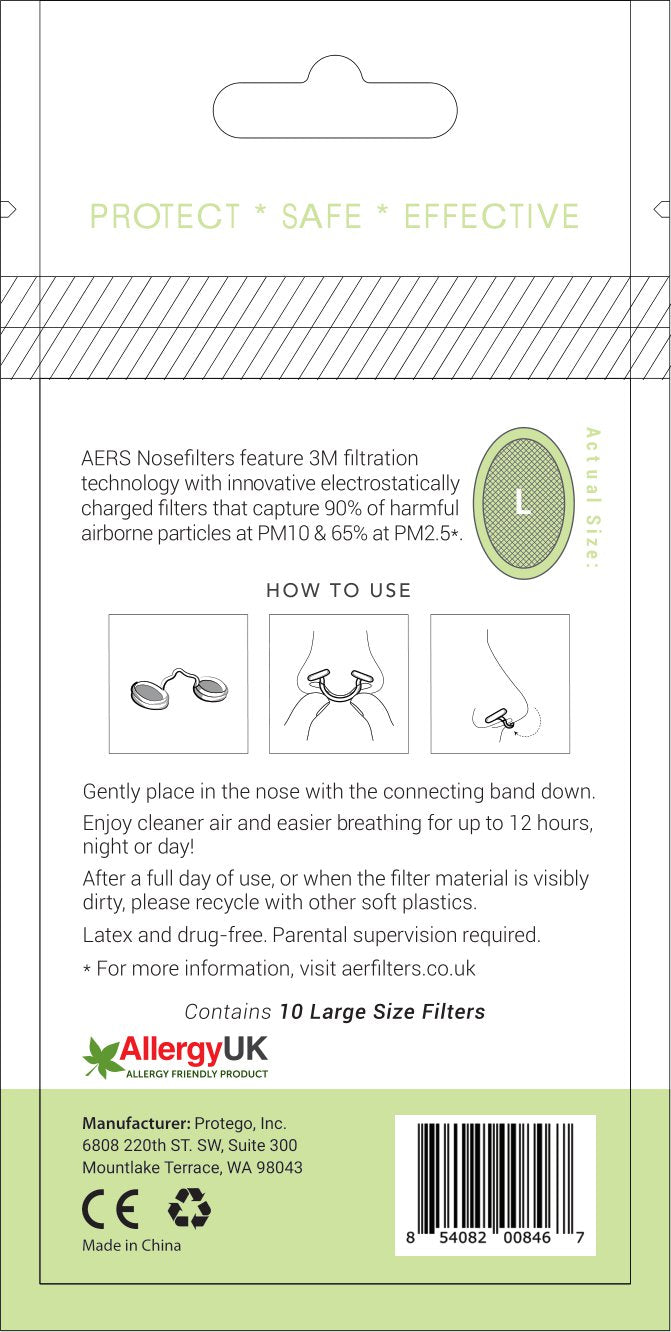 PROTECT * SAFE * EFFECTIVE

AERS Nosefilters feature 3M filtration technology with innovative electrostatically charged filters that capture 90% of harmful airborne particles at PM10 & 65% at PM2.5*.

L

Actual Size:

HOW TO USE

Gently place in the nose with the connecting band down.

Enjoy cleaner air and easier breathing for up to 12 hours, night or day!

After a full day of use, or when the filter material is visibly dirty, please recycle with other soft plastics.

Latex and drug-free. Parental supervision required.

* For more information, visit aerfilters.co.uk

Contains 10 Large Size Filters

AllergyUK
ALLERGY FRIENDLY PRODUCT

Manufacturer: Protego, Inc.
6808 220th ST. SW, Suite 300
Mountlake Terrace, WA 98043

CE

Made in China

8 54082 00846 7